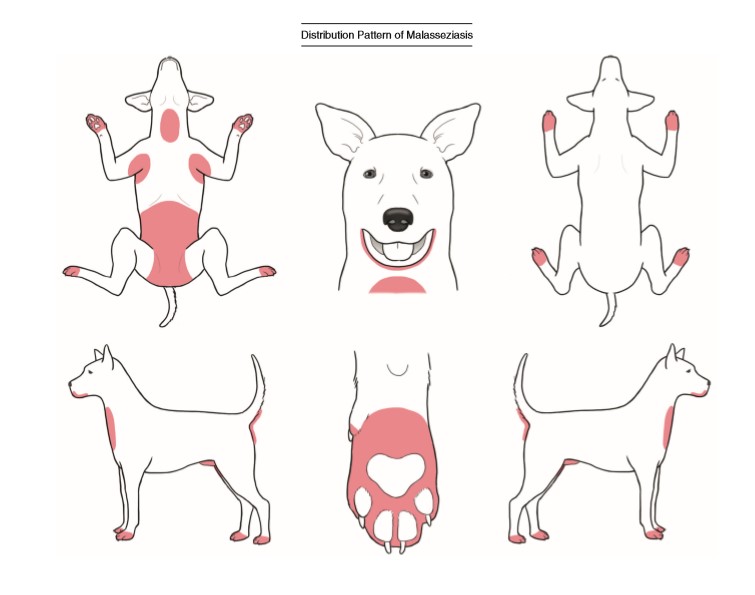 Distribution Pattern of Malasseziasis